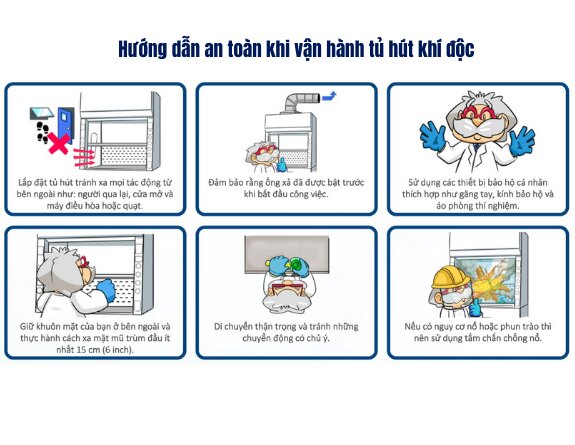 Hướng dẫn an toàn khi vận hành tủ hút khí độc

Lắp đặt tủ hút tránh xa mọi tác động từ bên ngoài như: người qua lại, cửa mở và máy điều hòa hoặc quạt.

Đảm bảo rằng ống xả đã được bật trước khi bắt đầu công việc.

Sử dụng các thiết bị bảo hộ cá nhân thích hợp như găng tay, kính bảo hộ và áo phòng thí nghiệm.

Giữ khuôn mặt của bạn ở bên ngoài và thực hành cách xa mặt mũ trùm đầu ít nhất 15 cm (6 inch).

Di chuyển thận trọng và tránh những chuyển động có chủ ý.

Nếu có nguy cơ nổ hoặc phun trào thì nên sử dụng tấm chắn chống nổ.