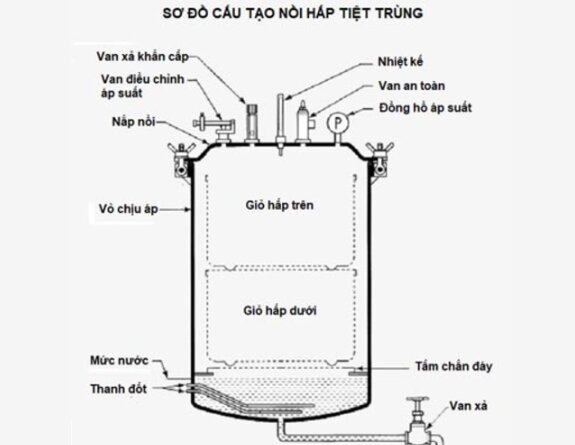 SƠ ĐỒ CẤU TẠO NỒI HẤP TIỆT TRÙNG

Van xả khẩn cấp
Van điều chỉnh áp suất
Nắp nồi
Nhiệt kế
Van an toàn
Đồng hồ áp suất
P
Vỏ chịu áp
Giỏ hấp trên
Giỏ hấp dưới
Mức nước
Thanh đốt
Tấm chắn đáy
Van xả